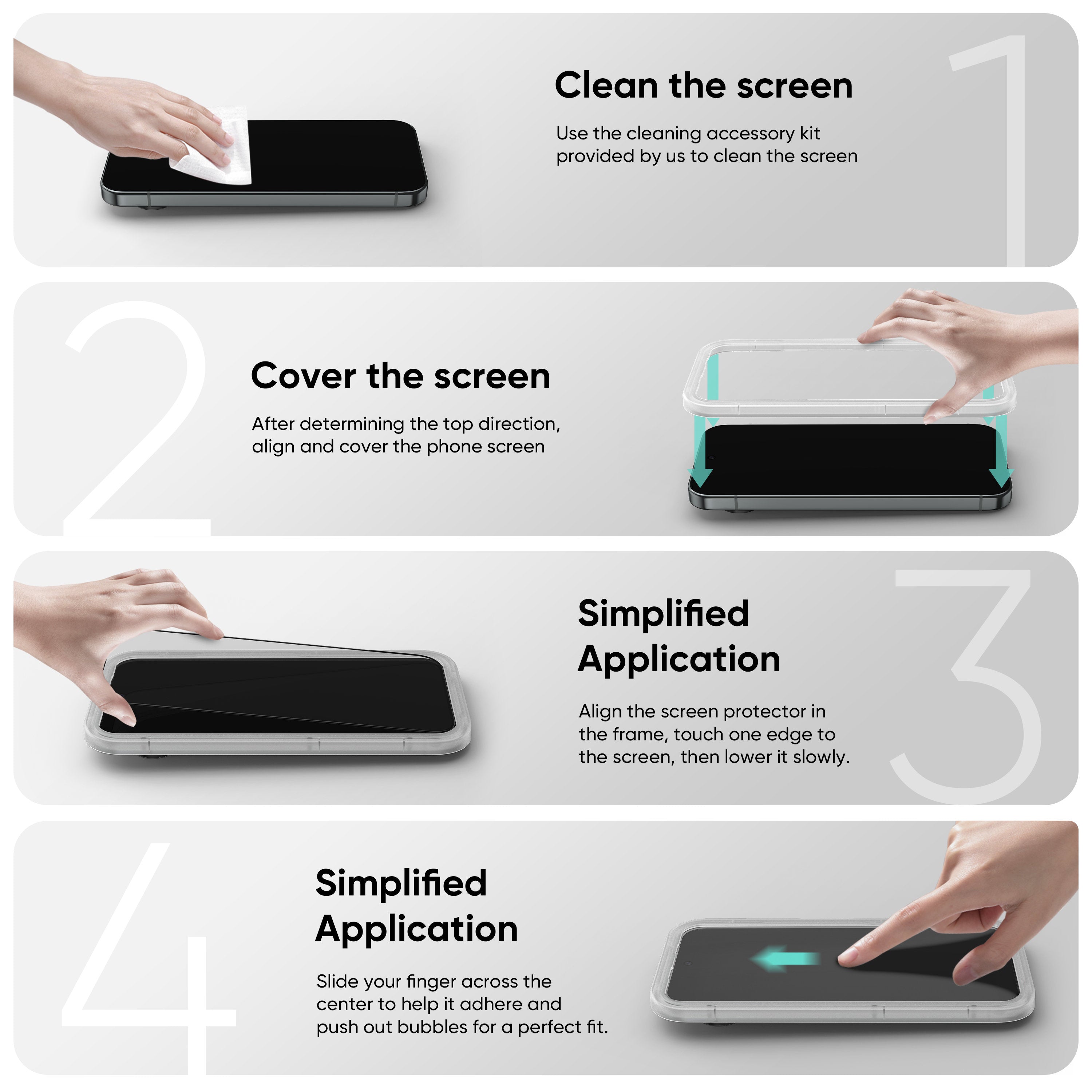 Clean the screen

Use the cleaning accessory kit provided by us to clean the screen

1

2

Cover the screen

After determining the top direction, align and cover the phone screen

Simplified Application

Align the screen protector in the frame, touch one edge to the screen, then lower it slowly.

3

4

Simplified Application

Slide your finger across the center to help it adhere and push out bubbles for a perfect fit.