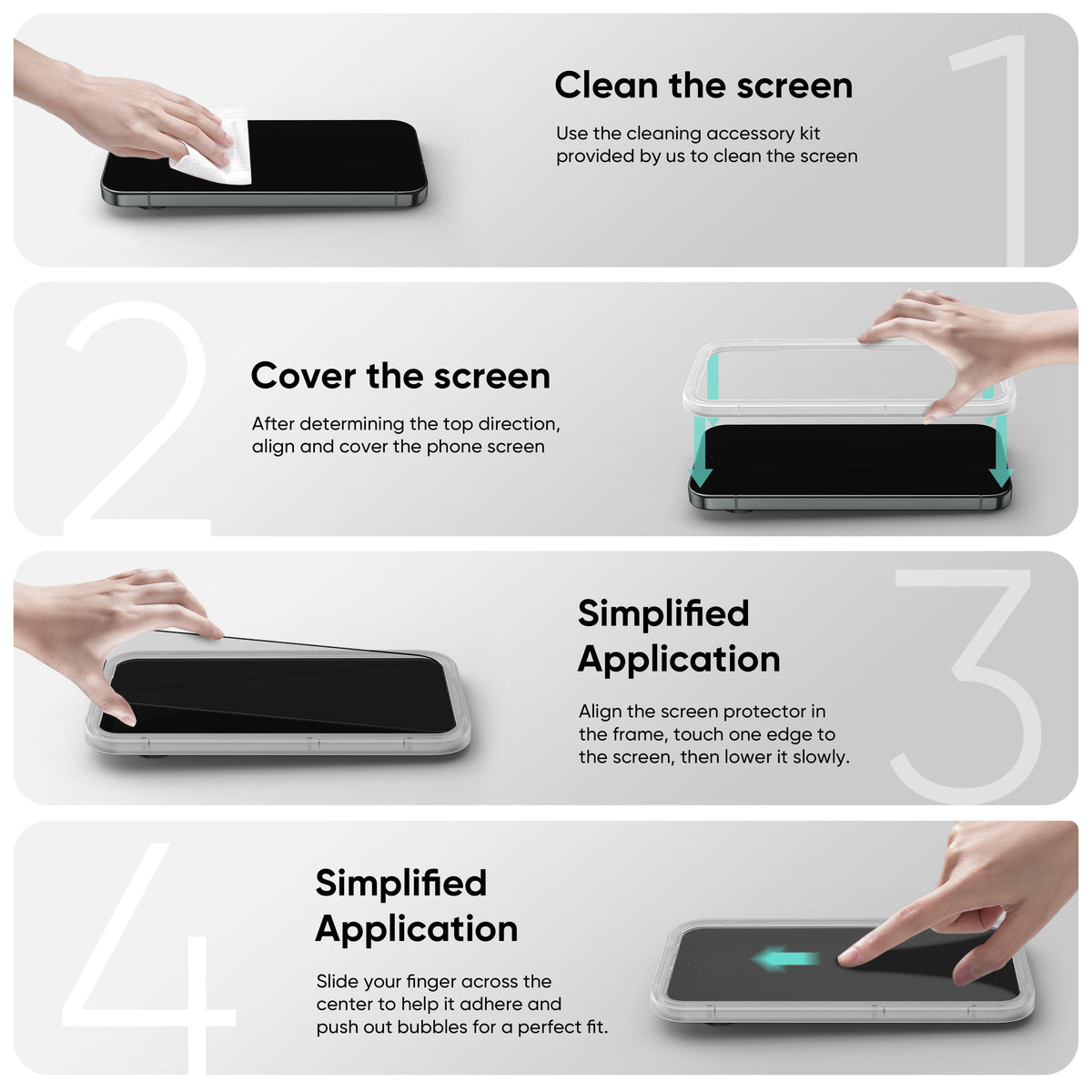 1

Clean the screen

Use the cleaning accessory kit provided by us to clean the screen

2

Cover the screen

After determining the top direction, align and cover the phone screen

3

Simplified Application

Align the screen protector in the frame, touch one edge to the screen, then lower it slowly.

4

Simplified Application

Slide your finger across the center to help it adhere and push out bubbles for a perfect fit.